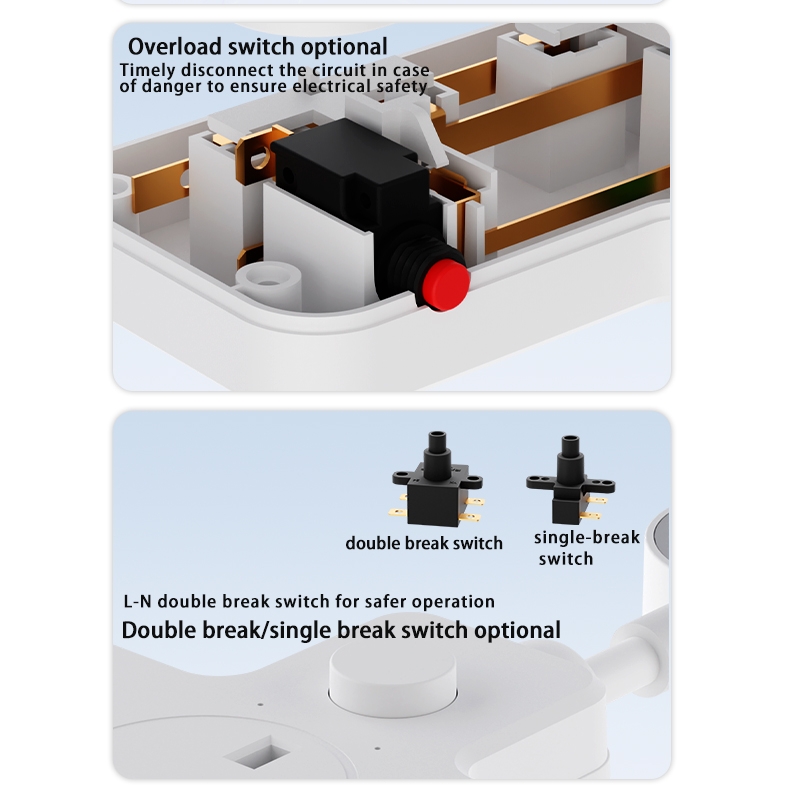 Overload switch optional
Timely disconnect the circuit in case of danger to ensure electrical safety

double break switch

single-break switch

L-N double break switch for safer operation
Double break/single break switch optional